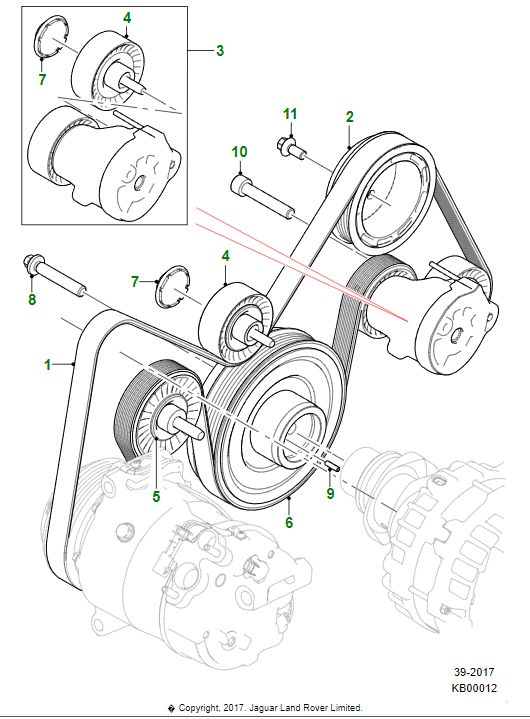 4
3
7
11
2
10
4
7
8
1
5
9
6
39-2017
KB00012
� Copyright, 2017. Jaguar Land Rover Limited.